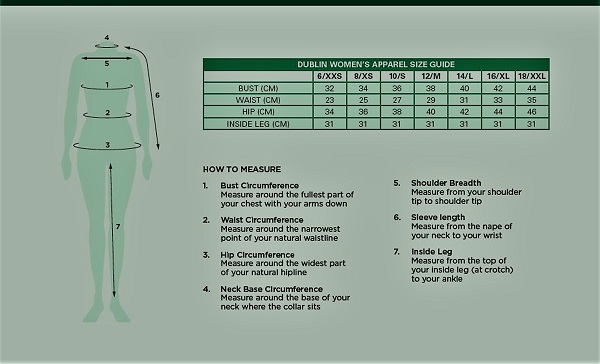 4
5
1
2
3
6
7

DUBLIN WOMEN'S APPAREL SIZE GUIDE

| | 6/XXS | 8/XS | 10/S | 12/M | 14/L | 16/XL | 18/XXL |
|---|---|---|---|---|---|---|---|
| BUST (CM) | 32 | 34 | 36 | 38 | 40 | 42 | 44 |
| WAIST (CM) | 23 | 25 | 27 | 29 | 31 | 33 | 35 |
| HIP (CM) | 34 | 36 | 38 | 40 | 42 | 44 | 46 |
| INSIDE LEG (CM) | 31 | 31 | 31 | 31 | 31 | 31 | 31 |

HOW TO MEASURE

1. Bust Circumference
Measure around the fullest part of your chest with your arms down

2. Waist Circumference
Measure around the narrowest point of your natural waistline

3. Hip Circumference
Measure around the widest part of your natural hipline

4. Neck Base Circumference
Measure around the base of your neck where the collar sits

5. Shoulder Breadth
Measure from your shoulder tip to shoulder tip

6. Sleeve length
Measure from the nape of your neck to your wrist

7. Inside Leg
Measure from the top of your inside leg (at crotch) to your ankle